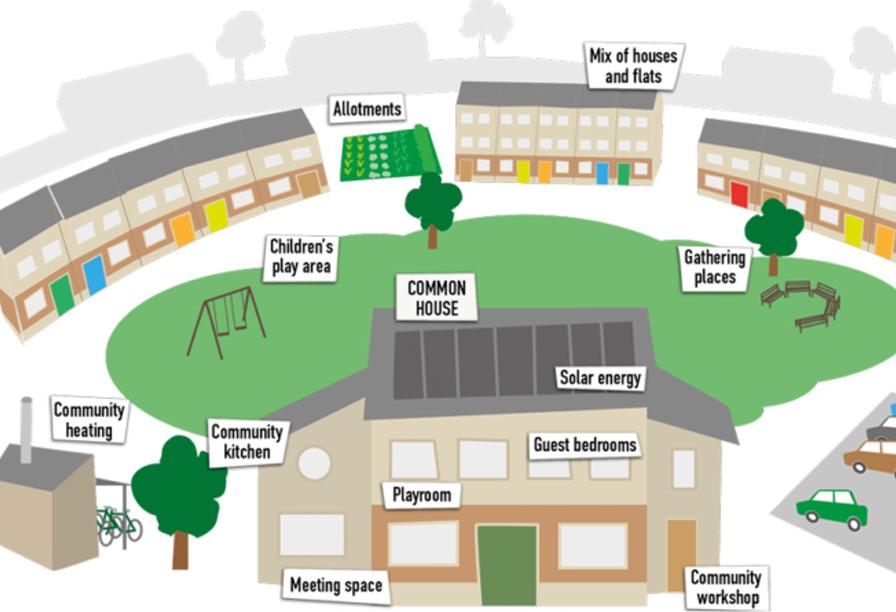 Mix of houses and flats

Allotments

Children's play area

Gathering places

COMMON HOUSE

Solar energy

Community heating

Community kitchen

Guest bedrooms

Playroom

Meeting space

Community workshop