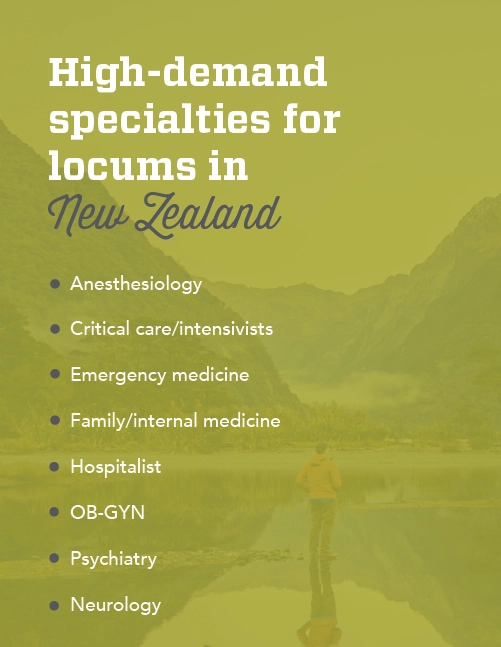 High-demand specialties for locums in New Zealand

- Anesthesiology
- Critical care/intensivists
- Emergency medicine
- Family/internal medicine
- Hospitalist
- OB-GYN
- Psychiatry
- Neurology