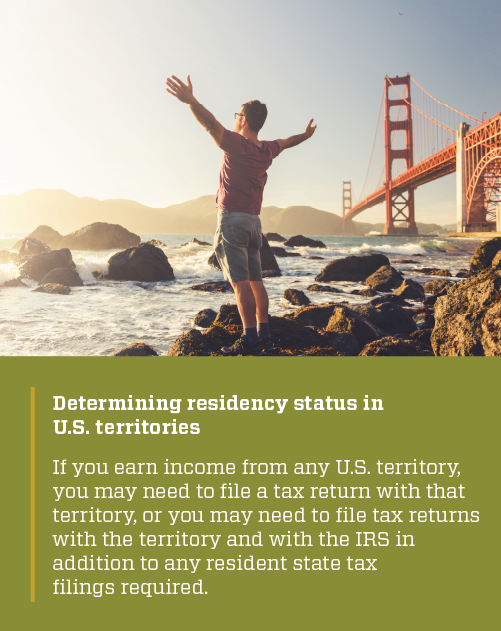 Determining residency status in U.S. territories

If you earn income from any U.S. territory, you may need to file a tax return with that territory, or you may need to file tax returns with the territory and with the IRS in addition to any resident state tax filings required.