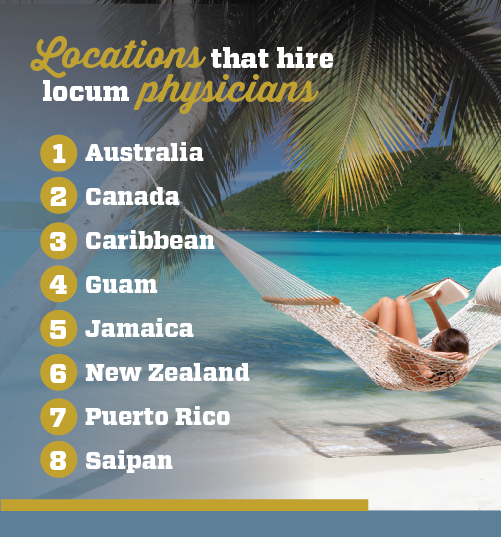 Locations that hire locum physicians

1 Australia
2 Canada
3 Caribbean
4 Guam
5 Jamaica
6 New Zealand
7 Puerto Rico
8 Saipan