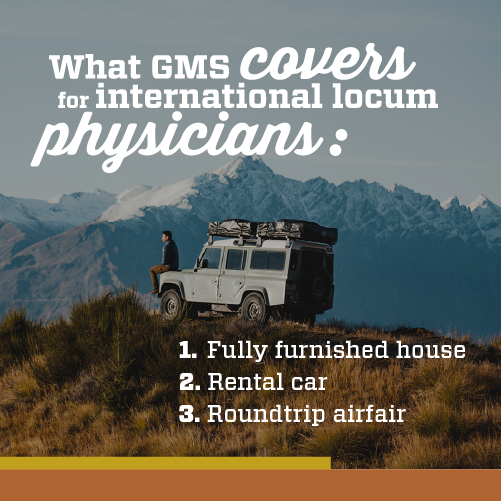 What GMS covers for international locum physicians:

1. Fully furnished house
2. Rental car
3. Roundtrip airfair