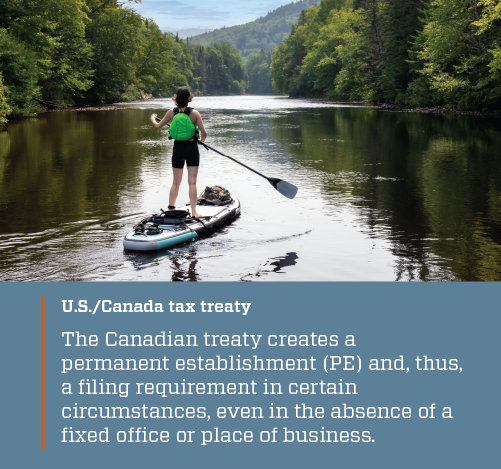 U.S./Canada tax treaty

The Canadian treaty creates a permanent establishment (PE) and, thus, a filing requirement in certain circumstances, even in the absence of a fixed office or place of business.