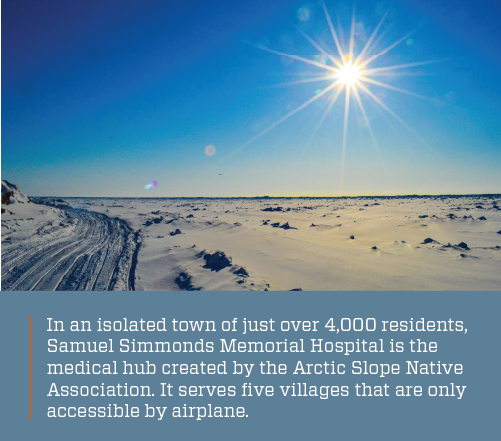 In an isolated town of just over 4,000 residents, Samuel Simmonds Memorial Hospital is the medical hub created by the Arctic Slope Native Association. It serves five villages that are only accessible by airplane.