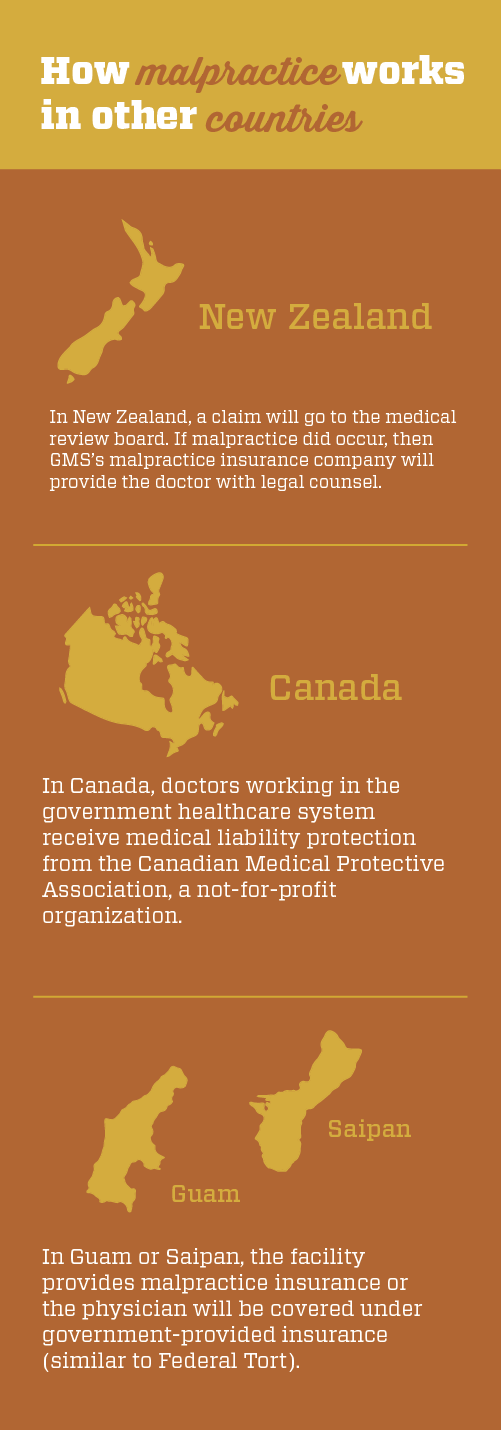 How malpractice works in other countries

New Zealand

In New Zealand, a claim will go to the medical review board. If malpractice did occur, then GMS's malpractice insurance company will provide the doctor with legal counsel.

Canada

In Canada, doctors working in the government healthcare system receive medical liability protection from the Canadian Medical Protective Association, a not-for-profit organization.

Saipan

Guam

In Guam or Saipan, the facility provides malpractice insurance or the physician will be covered under government-provided insurance (similar to Federal Tort).