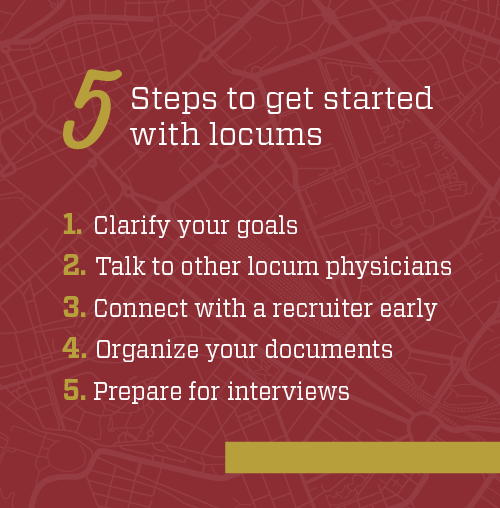 5 Steps to get started with locums

1. Clarify your goals
2. Talk to other locum physicians
3. Connect with a recruiter early
4. Organize your documents
5. Prepare for interviews