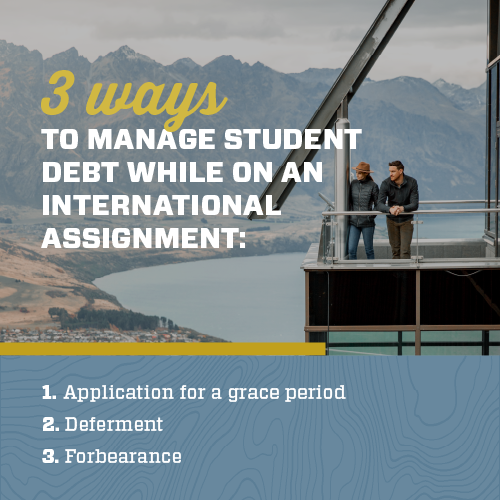 3 ways
TO MANAGE STUDENT DEBT WHILE ON AN INTERNATIONAL ASSIGNMENT:

1. Application for a grace period
2. Deferment
3. Forbearance