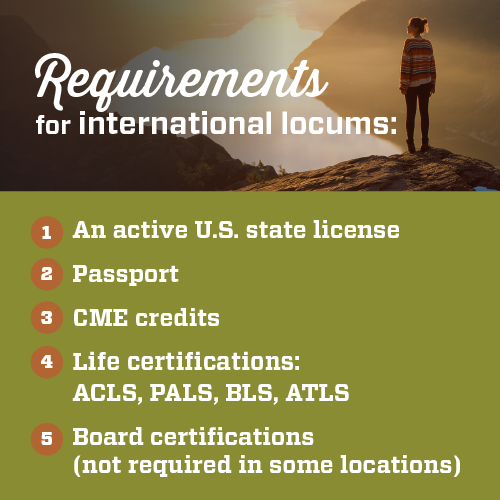 Requirements for international locums:

1 An active U.S. state license

2 Passport

3 CME credits

4 Life certifications: ACLS, PALS, BLS, ATLS

5 Board certifications (not required in some locations)