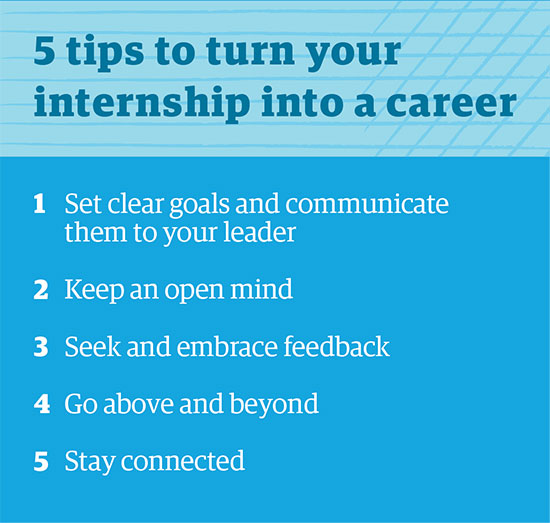 5 tips to turn your internship into a career

1 Set clear goals and communicate them to your leader

2 Keep an open mind

3 Seek and embrace feedback

4 Go above and beyond

5 Stay connected