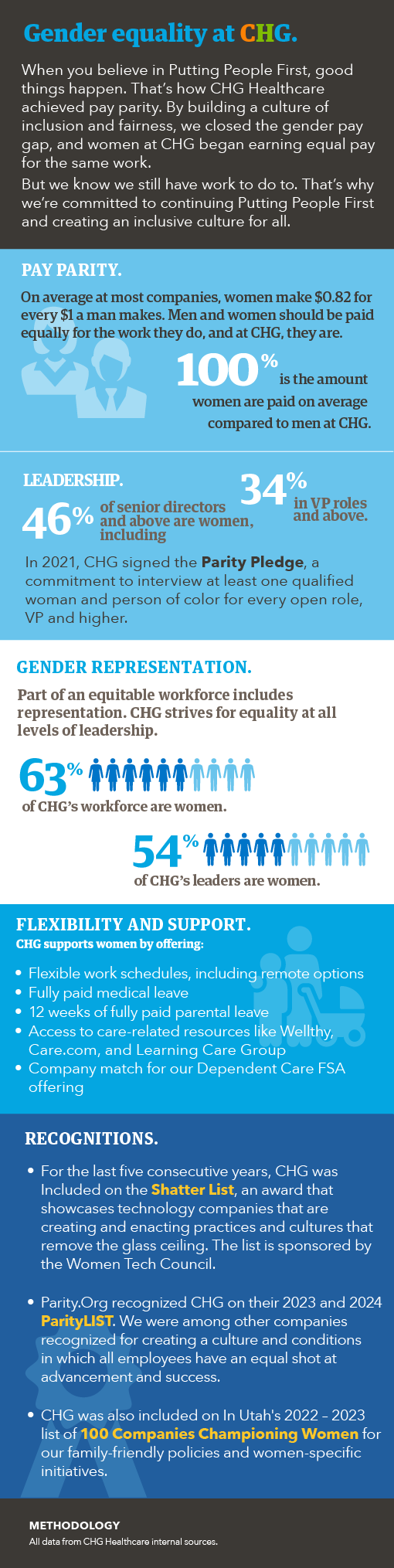 Gender equality at CHG.

When you believe in Putting People First, good things happen. That's how CHG Healthcare achieved pay parity. By building a culture of inclusion and fairness, we closed the gender pay gap, and women at CHG began earning equal pay for the same work.

But we know we still have work to do to. That's why we're committed to continuing Putting People First and creating an inclusive culture for all.

PAY PARITY.

On average at most companies, women make $0.82 for every $1 a man makes. Men and women should be paid equally for the work they do, and at CHG, they are.

100% is the amount women are paid on average compared to men at CHG.

LEADERSHIP.

46% of senior directors and above are women, including

34% in VP roles and above.

In 2021, CHG signed the Parity Pledge, a commitment to interview at least one qualified woman and person of color for every open role, VP and higher.

GENDER REPRESENTATION.

Part of an equitable workforce includes representation. CHG strives for equality at all levels of leadership.

63% of CHG's workforce are women.

54% of CHG's leaders are women.

FLEXIBILITY AND SUPPORT.

CHG supports women by offering:

• Flexible work schedules, including remote options
• Fully paid medical leave
• 12 weeks of fully paid parental leave
• Access to care-related resources like Wellthy, Care.com, and Learning Care Group
• Company match for our Dependent Care FSA offering

RECOGNITIONS.

• For the last five consecutive years, CHG was Included on the Shatter List, an award that showcases technology companies that are creating and enacting practices and cultures that remove the glass ceiling. The list is sponsored by the Women Tech Council.

• Parity.Org recognized CHG on their 2023 and 2024 ParityLIST. We were among other companies recognized for creating a culture and conditions in which all employees have an equal shot at advancement and success.

• CHG was also included on In Utah's 2022 – 2023 list of 100 Companies Championing Women for our family-friendly policies and women-specific initiatives.

METHODOLOGY
All data from CHG Healthcare internal sources.