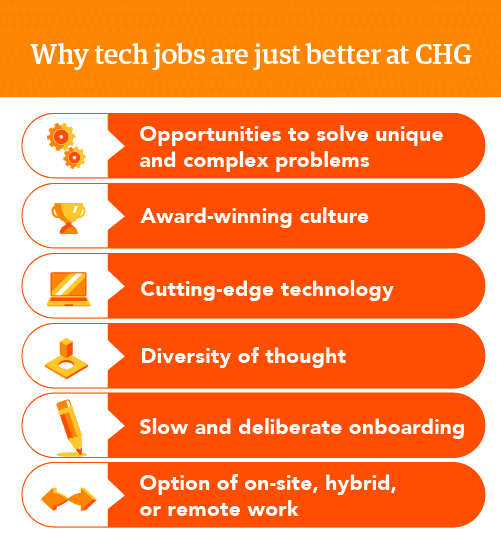 Why tech jobs are just better at CHG

Opportunities to solve unique and complex problems

Award-winning culture

Cutting-edge technology

Diversity of thought

Slow and deliberate onboarding

Option of on-site, hybrid, or remote work