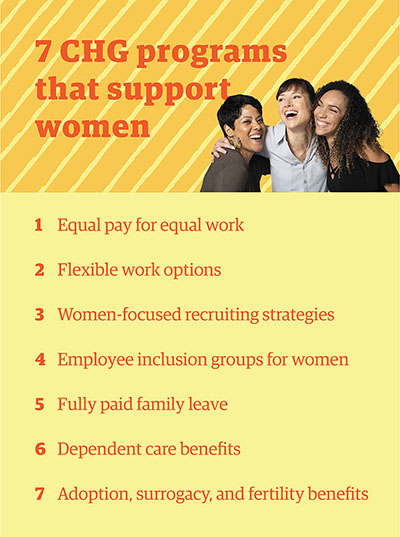 7 CHG programs that support women

1 Equal pay for equal work

2 Flexible work options

3 Women-focused recruiting strategies

4 Employee inclusion groups for women

5 Fully paid family leave

6 Dependent care benefits

7 Adoption, surrogacy, and fertility benefits