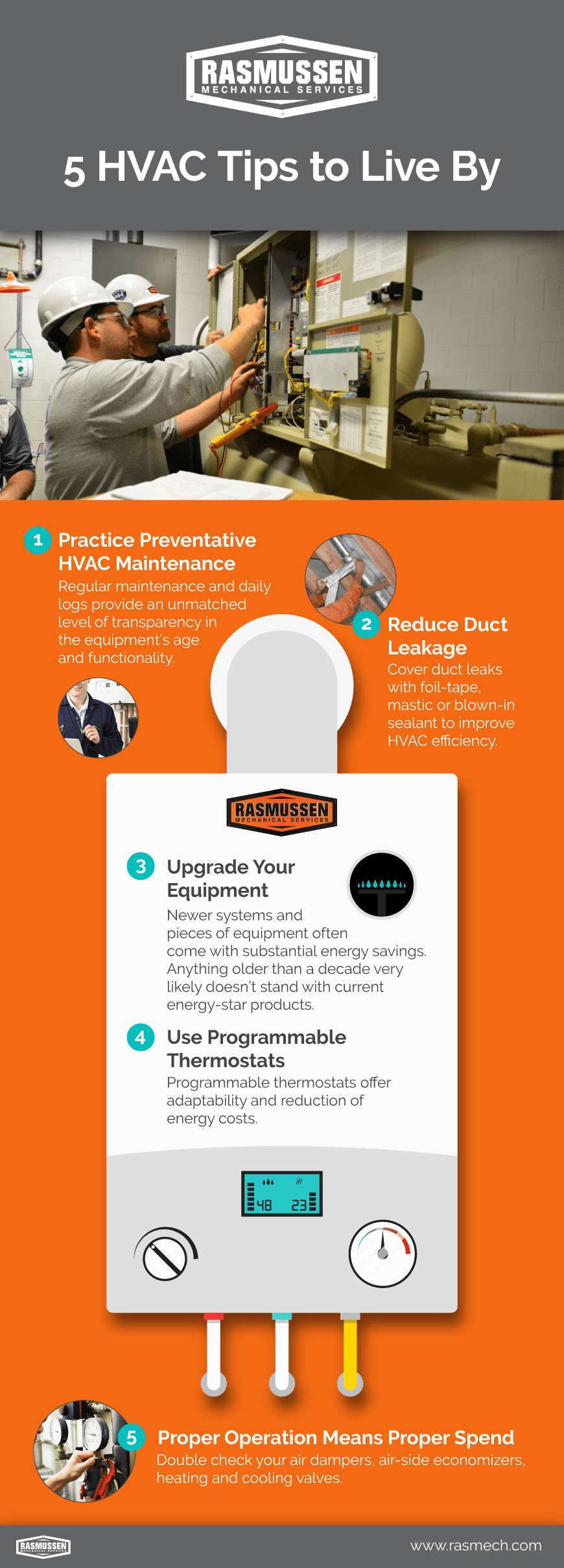 RASMUSSEN
MECHANICAL SERVICES

5 HVAC Tips to Live By

1 Practice Preventative HVAC Maintenance
Regular maintenance and daily logs provide an unmatched level of transparency in the equipment's age and functionality.

2 Reduce Duct Leakage
Cover duct leaks with foil-tape, mastic or blown-in sealant to improve HVAC efficiency.

RASMUSSEN
MECHANICAL SERVICES

3 Upgrade Your Equipment
Newer systems and pieces of equipment often come with substantial energy savings. Anything older than a decade very likely doesn't stand with current energy-star products.

4 Use Programmable Thermostats
Programmable thermostats offer adaptability and reduction of energy costs.

48 23

5 Proper Operation Means Proper Spend
Double check your air dampers, air-side economizers, heating and cooling valves.

RASMUSSEN
MECHANICAL SERVICES
www.rasmech.com