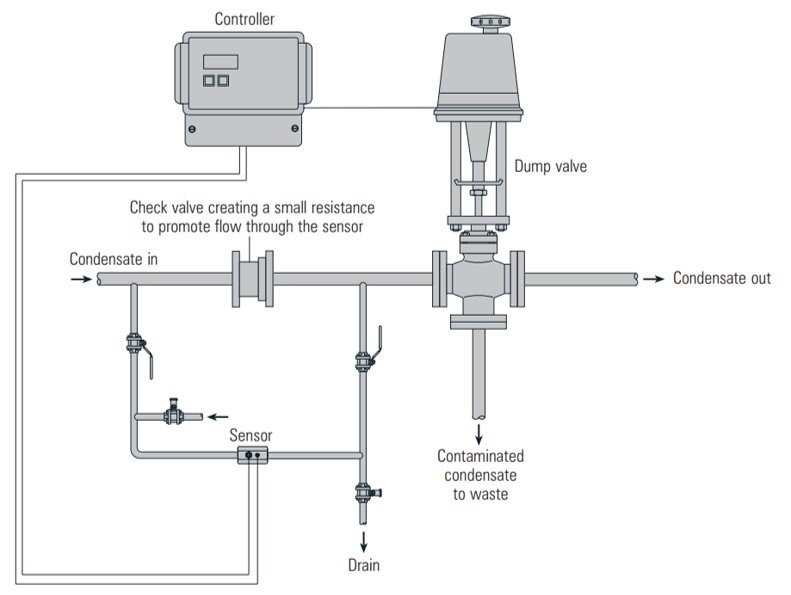 Controller

Dump valve

Check valve creating a small resistance to promote flow through the sensor

Condensate in

Condensate out

Sensor

Contaminated condensate to waste

Drain