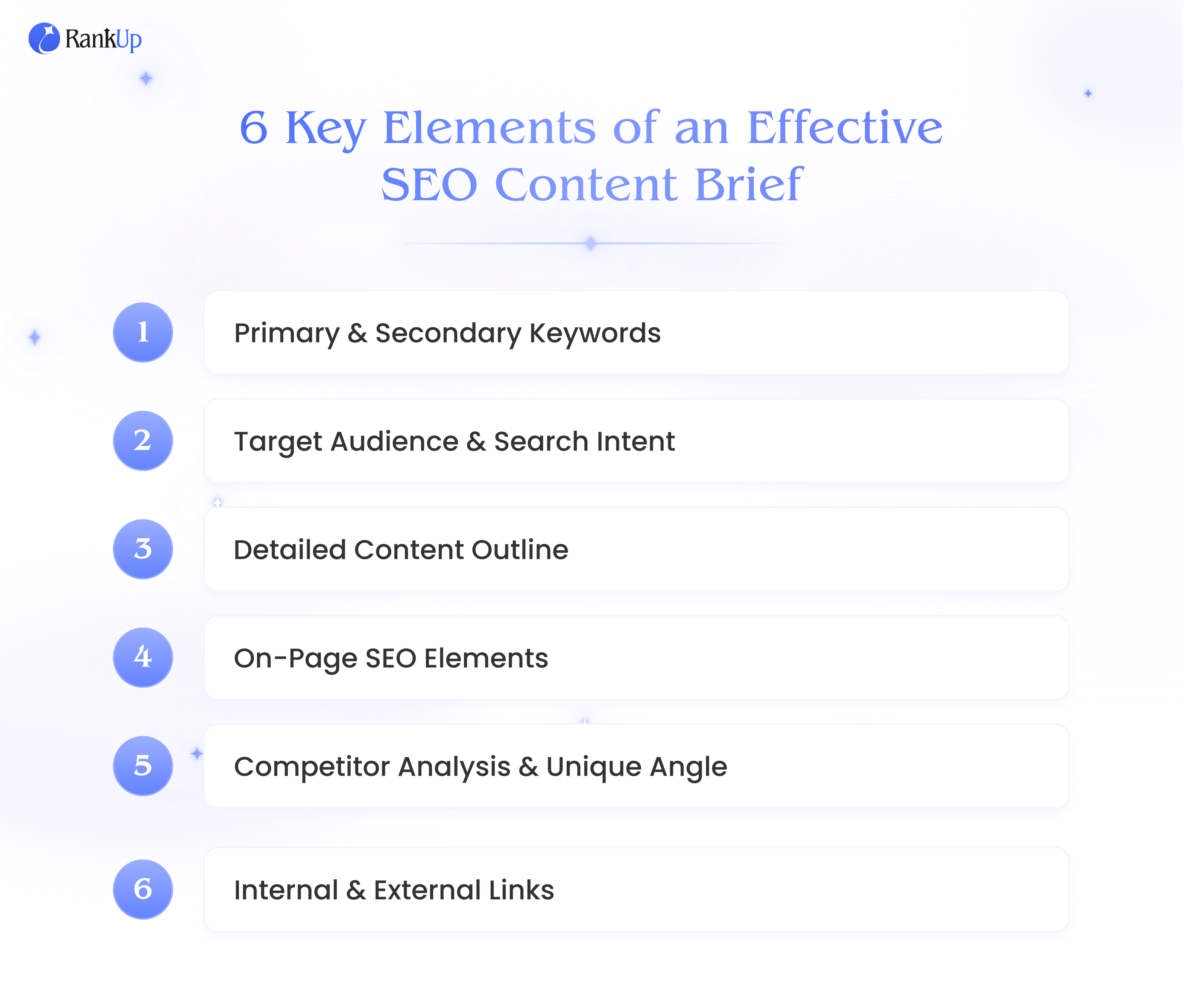 RankUp

6 Key Elements of an Effective SEO Content Brief

1 Primary & Secondary Keywords

2 Target Audience & Search Intent

3 Detailed Content Outline

4 On-Page SEO Elements

5 Competitor Analysis & Unique Angle

6 Internal & External Links