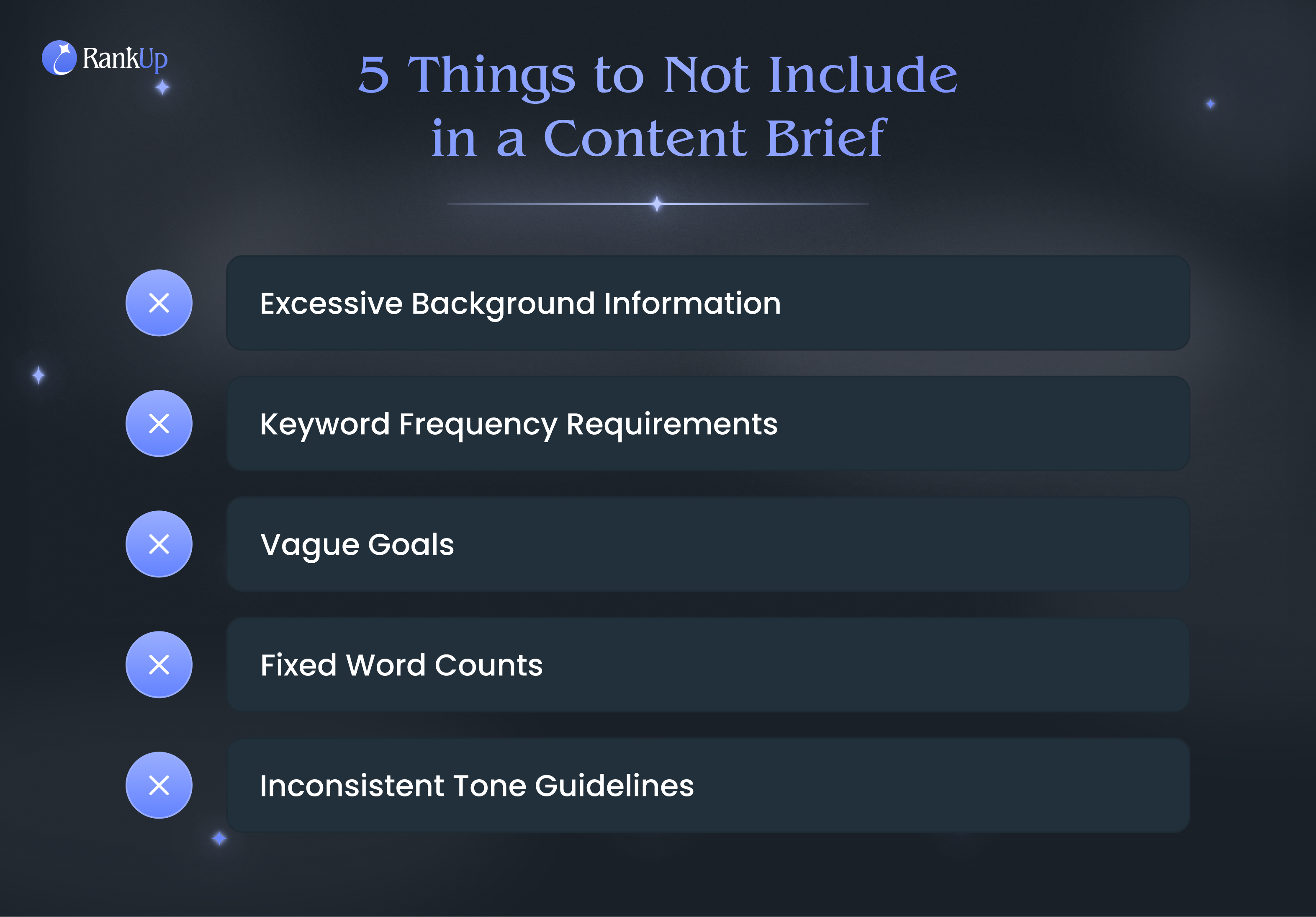 RankUp

5 Things to Not Include in a Content Brief

Excessive Background Information

Keyword Frequency Requirements

Vague Goals

Fixed Word Counts

Inconsistent Tone Guidelines