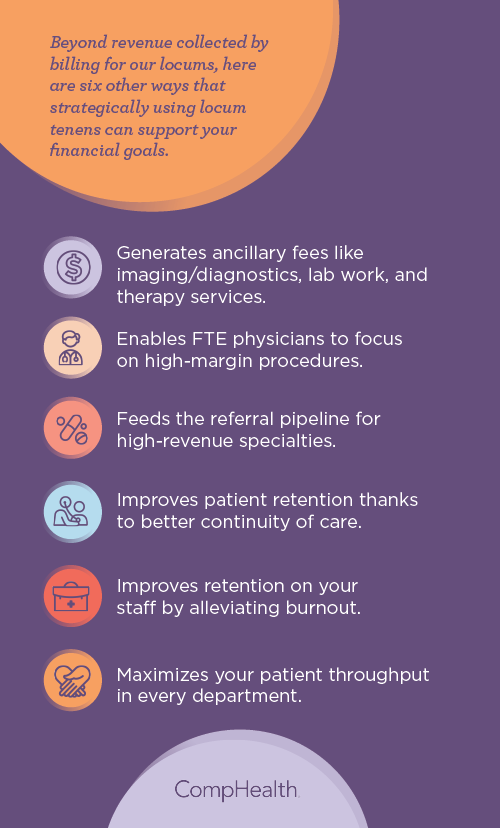 Beyond revenue collected by billing for our locums, here are six other ways that strategically using locum tenens can support your financial goals.

Generates ancillary fees like imaging/diagnostics, lab work, and therapy services.

Enables FTE physicians to focus on high-margin procedures.

Feeds the referral pipeline for high-revenue specialties.

Improves patient retention thanks to better continuity of care.

Improves retention on your staff by alleviating burnout.

Maximizes your patient throughput in every department.

CompHealth.