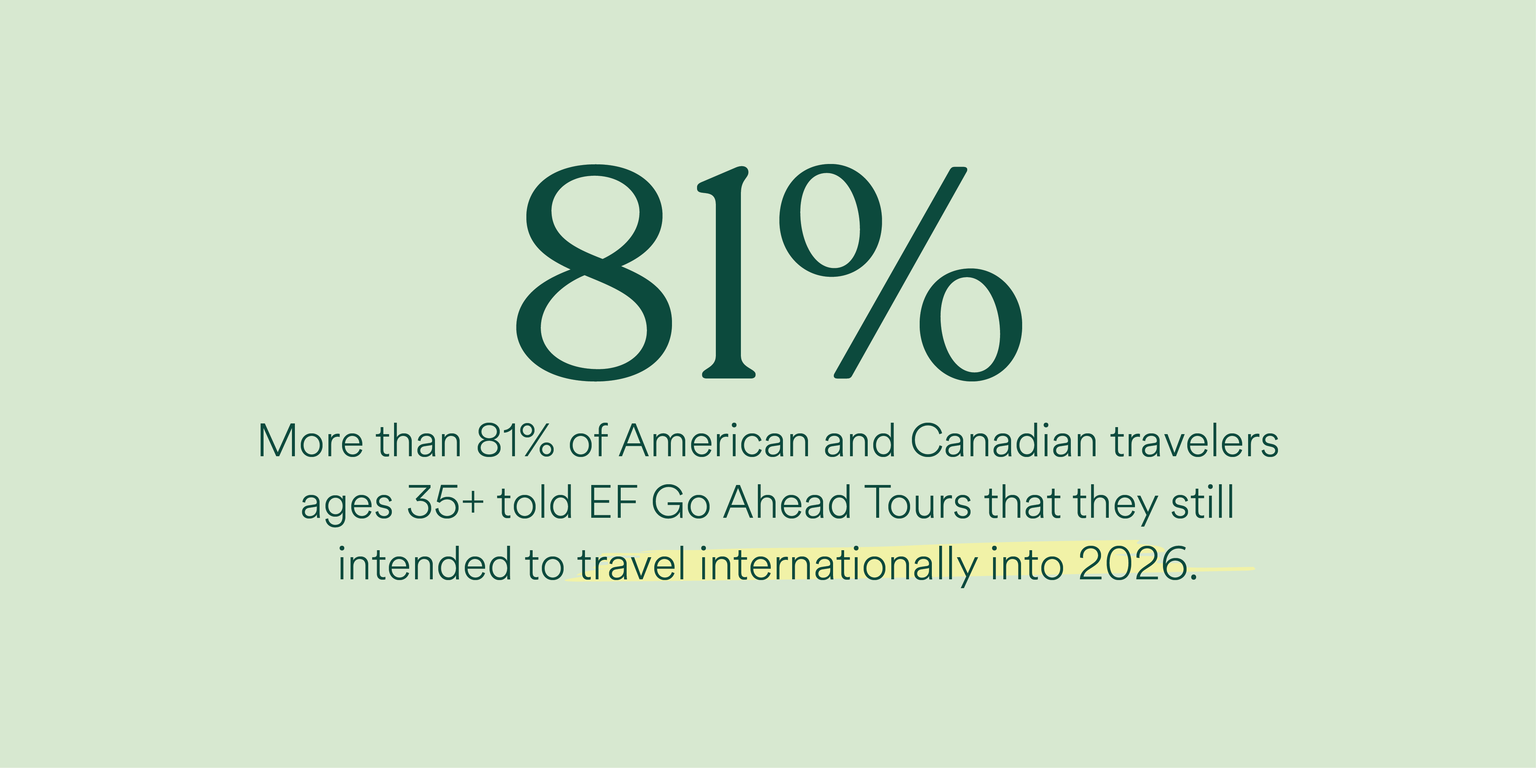 81%

More than 81% of American and Canadian travelers ages 35+ told EF Go Ahead Tours that they still intended to travel internationally into 2026.