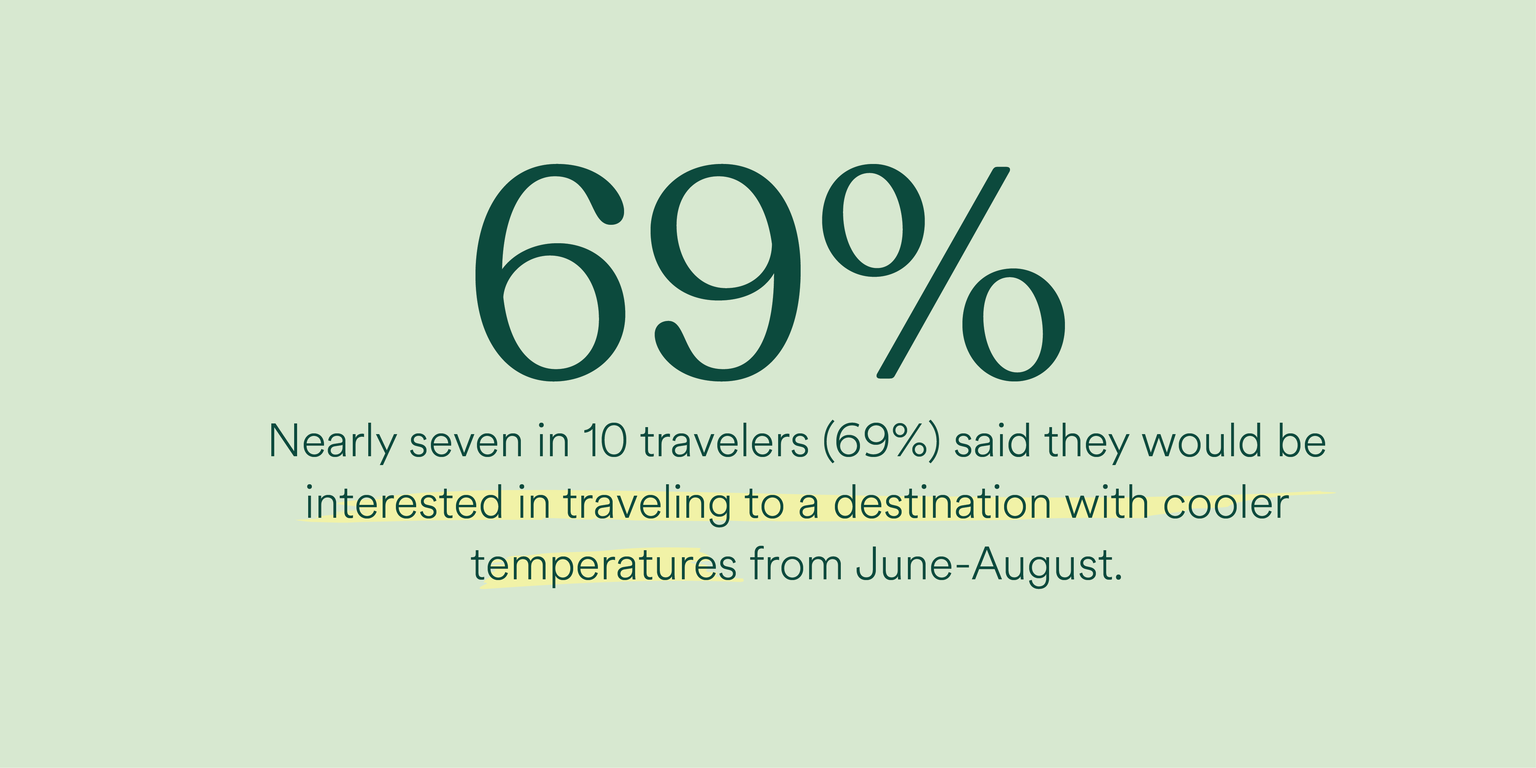 69%

Nearly seven in 10 travelers (69%) said they would be interested in traveling to a destination with cooler temperatures from June-August.