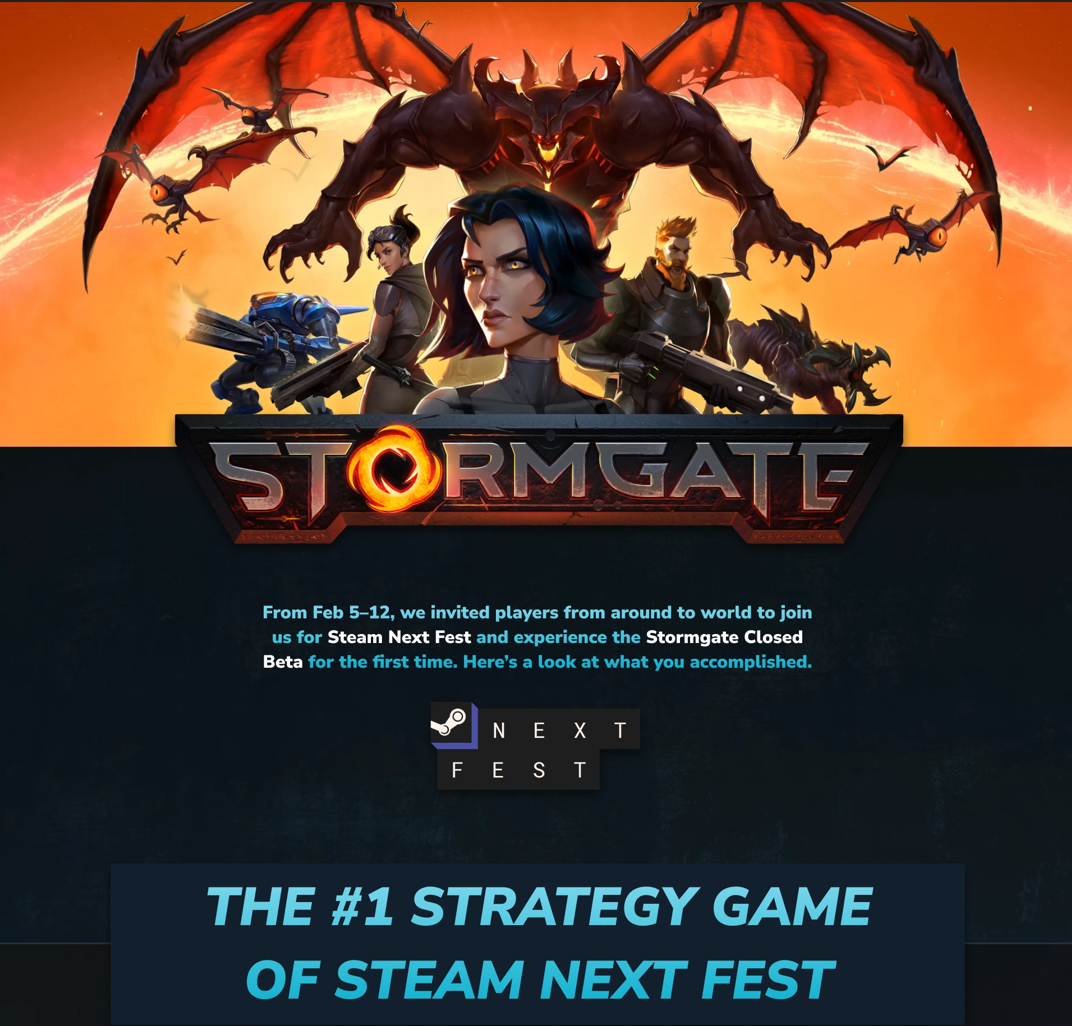 STORMGATE

From Feb 5–12, we invited players from around to world to join us for Steam Next Fest and experience the Stormgate Closed Beta for the first time. Here's a look at what you accomplished.

NEXT FEST

THE #1 STRATEGY GAME OF STEAM NEXT FEST