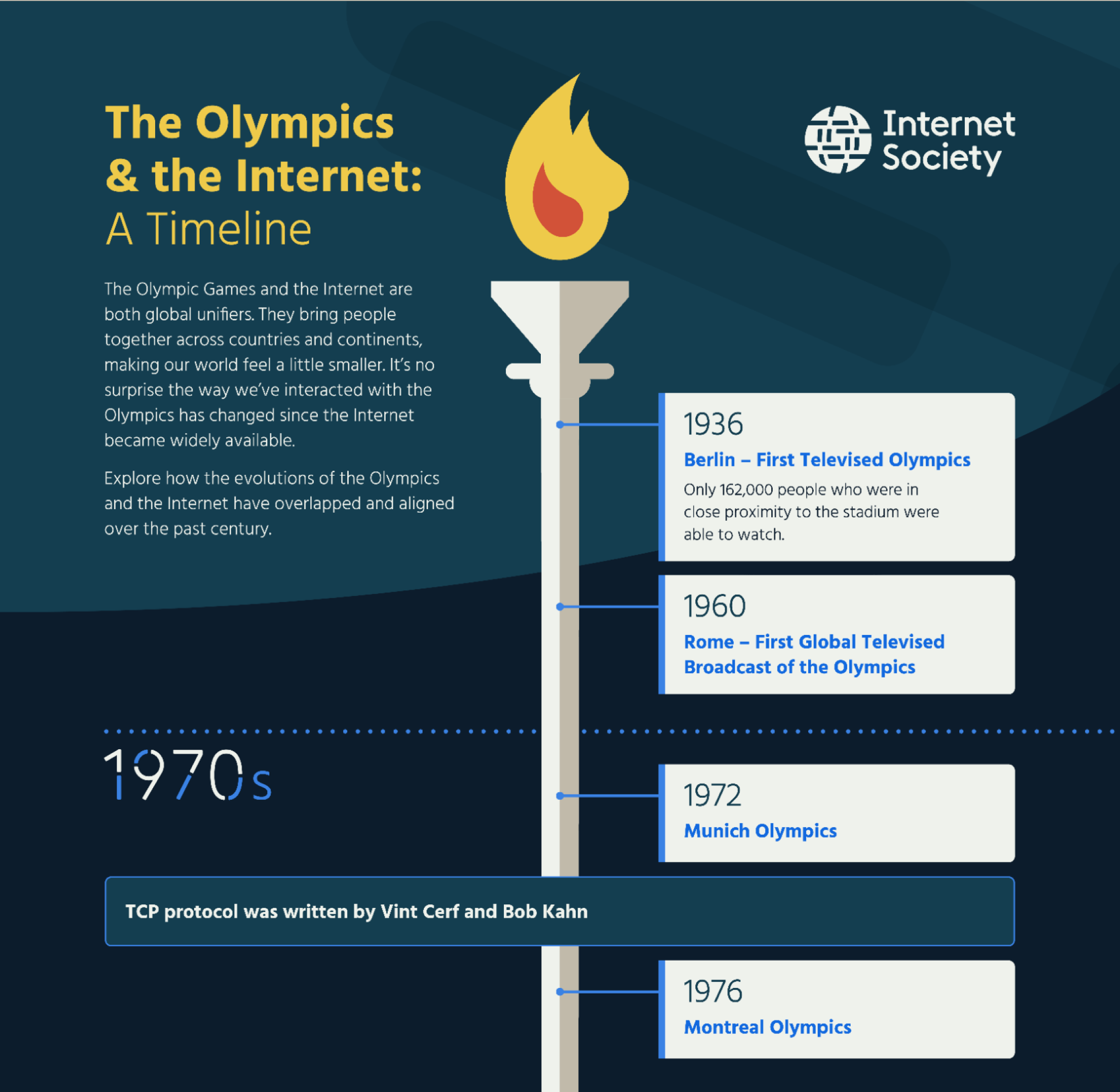 The Olympics & the Internet: A Timeline

Internet Society

The Olympic Games and the Internet are both global unifiers. They bring people together across countries and continents, making our world feel a little smaller. It's no surprise the way we've interacted with the Olympics has changed since the Internet became widely available.

Explore how the evolutions of the Olympics and the Internet have overlapped and aligned over the past century.

1936
Berlin – First Televised Olympics
Only 162,000 people who were in close proximity to the stadium were able to watch.

1960
Rome – First Global Televised Broadcast of the Olympics

1970s

1972
Munich Olympics

TCP protocol was written by Vint Cerf and Bob Kahn

1976
Montreal Olympics