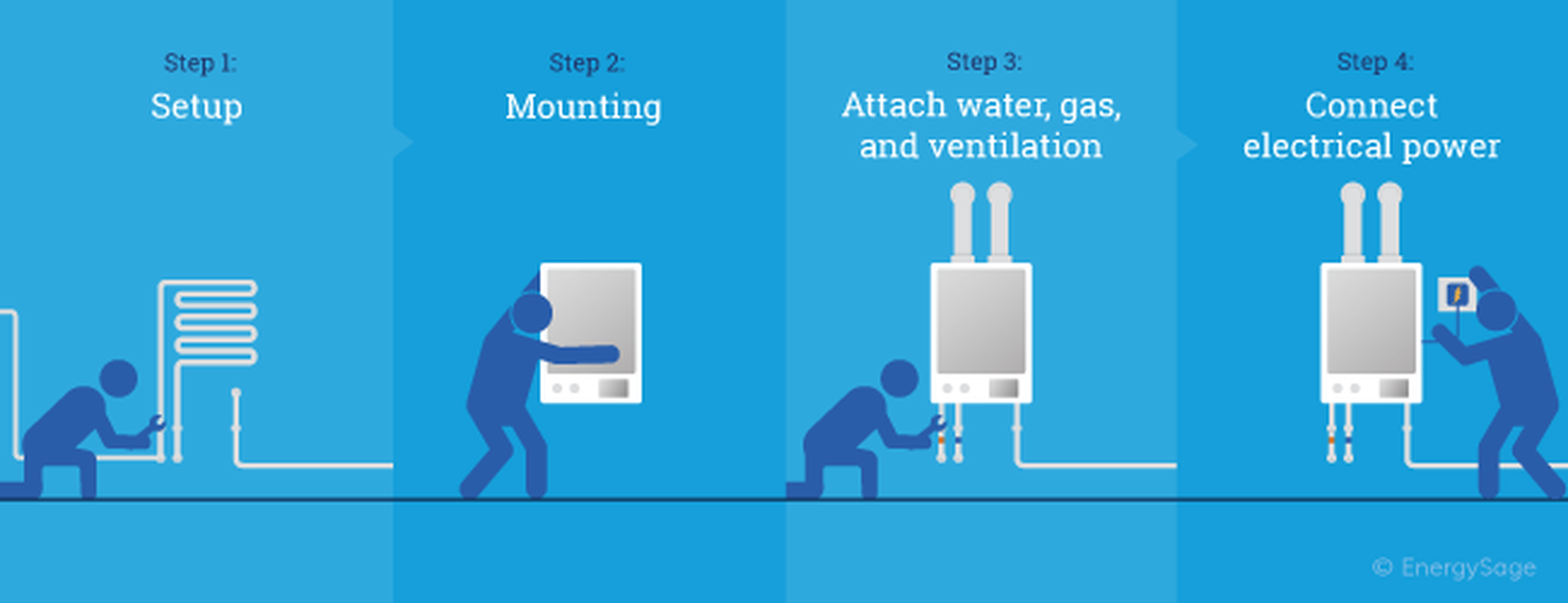 Step 1:
Setup

Step 2:
Mounting

Step 3:
Attach water, gas, and ventilation

Step 4:
Connect electrical power

© EnergySage