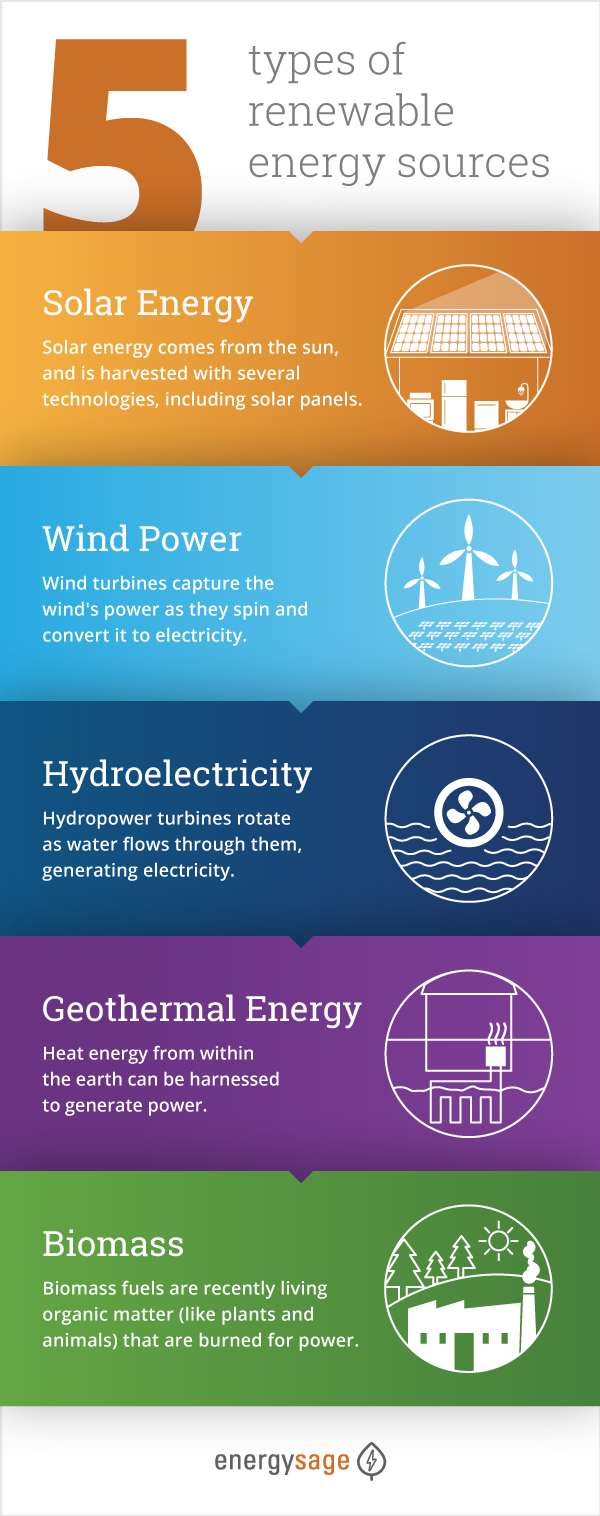 5 types of renewable energy sources

Solar Energy

Solar energy comes from the sun, and is harvested with several technologies, including solar panels.

Wind Power

Wind turbines capture the wind's power as they spin and convert it to electricity.

Hydroelectricity

Hydropower turbines rotate as water flows through them, generating electricity.

Geothermal Energy

Heat energy from within the earth can be harnessed to generate power.

Biomass

Biomass fuels are recently living organic matter (like plants and animals) that are burned for power.

energysage