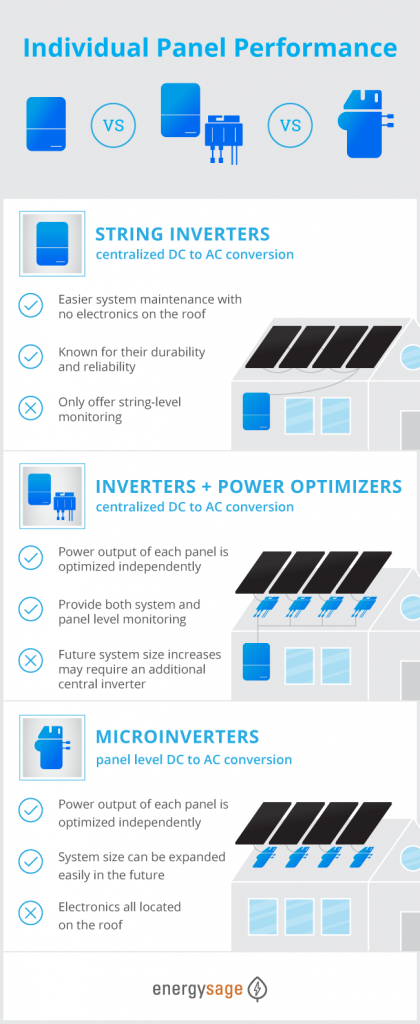 Individual Panel Performance

VS

VS

STRING INVERTERS
centralized DC to AC conversion

Easier system maintenance with no electronics on the roof

Known for their durability and reliability

Only offer string-level monitoring

INVERTERS + POWER OPTIMIZERS
centralized DC to AC conversion

Power output of each panel is optimized independently

Provide both system and panel level monitoring

Future system size increases may require an additional central inverter

MICROINVERTERS
panel level DC to AC conversion

Power output of each panel is optimized independently

System size can be expanded easily in the future

Electronics all located on the roof

energysage