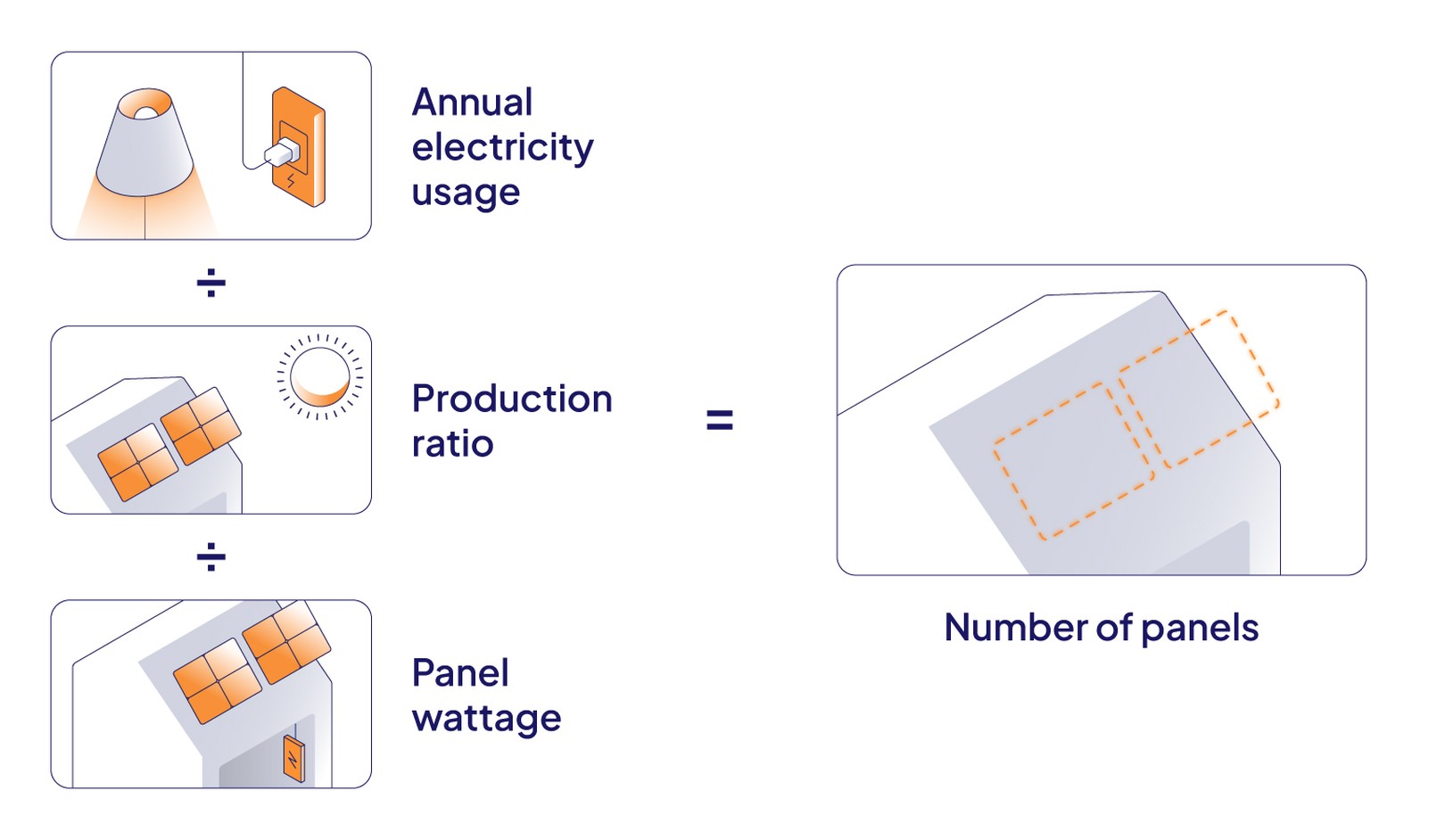 Annual electricity usage

÷

Production ratio

÷

Panel wattage

=

Number of panels