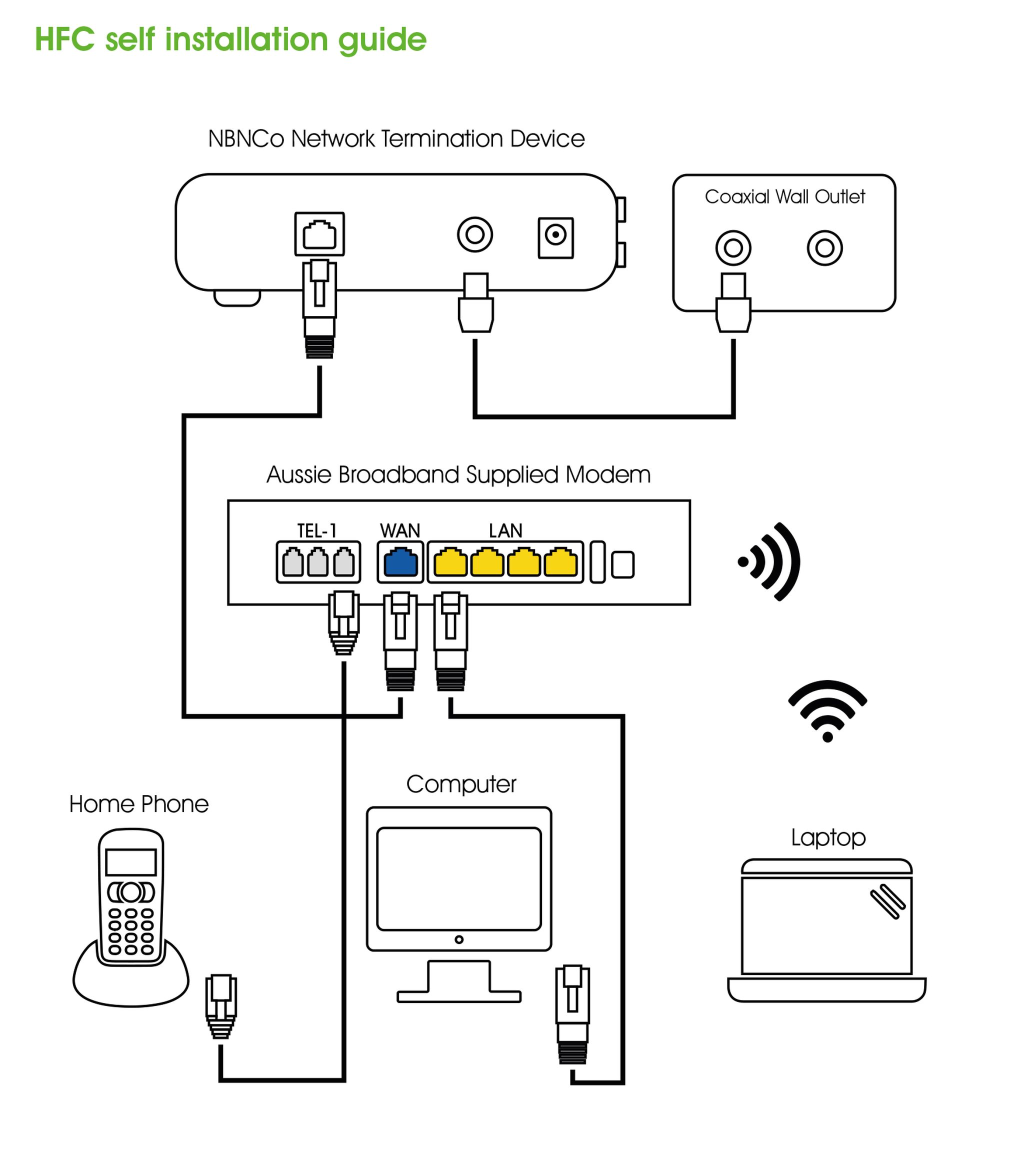 HFC self installation guide

NBNCo Network Termination Device

Coaxial Wall Outlet

Aussie Broadband Supplied Modem

TEL-1

WAN

LAN

Home Phone

Computer

Laptop